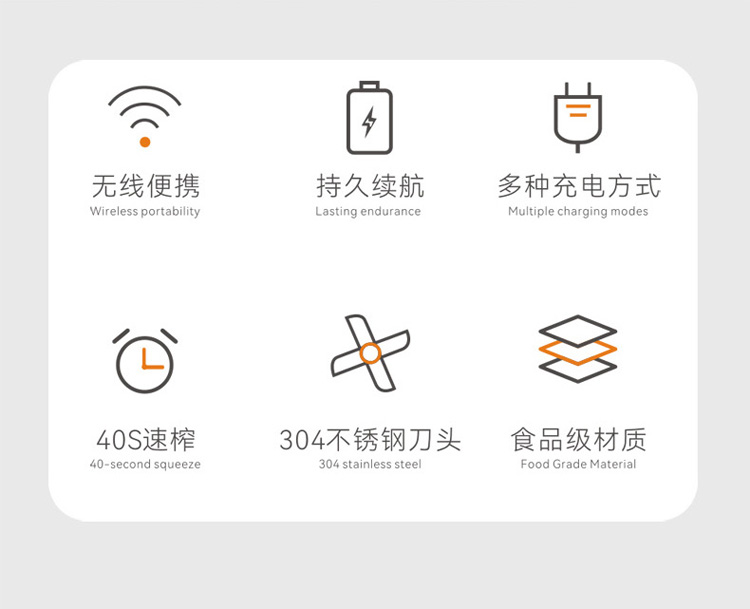 无线便携
Wireless portability

持久续航
Lasting endurance

多种充电方式
Multiple charging modes

40S速榨
40-second squeeze

304不锈钢刀头
304 stainless steel

食品级材质
Food Grade Material